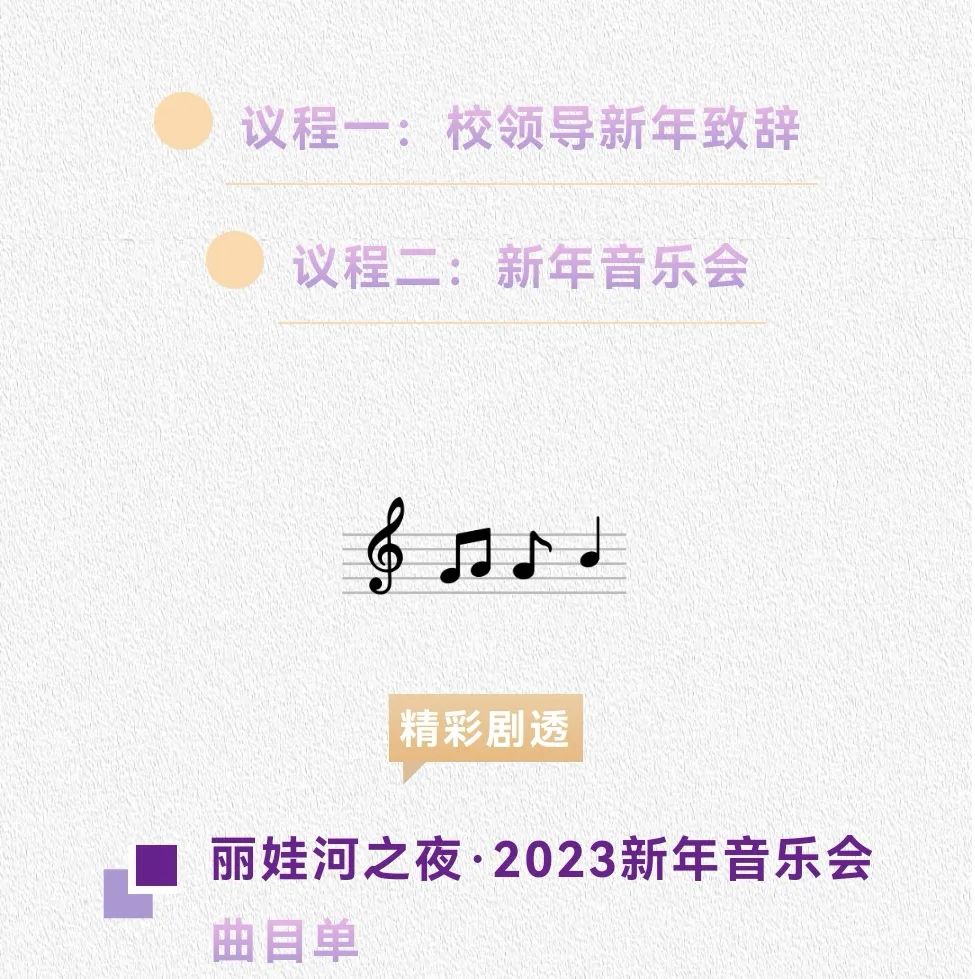 议程一：校领导新年致辞

议程二：新年音乐会

精彩剧透

丽娃河之夜·2023新年音乐会

曲目单